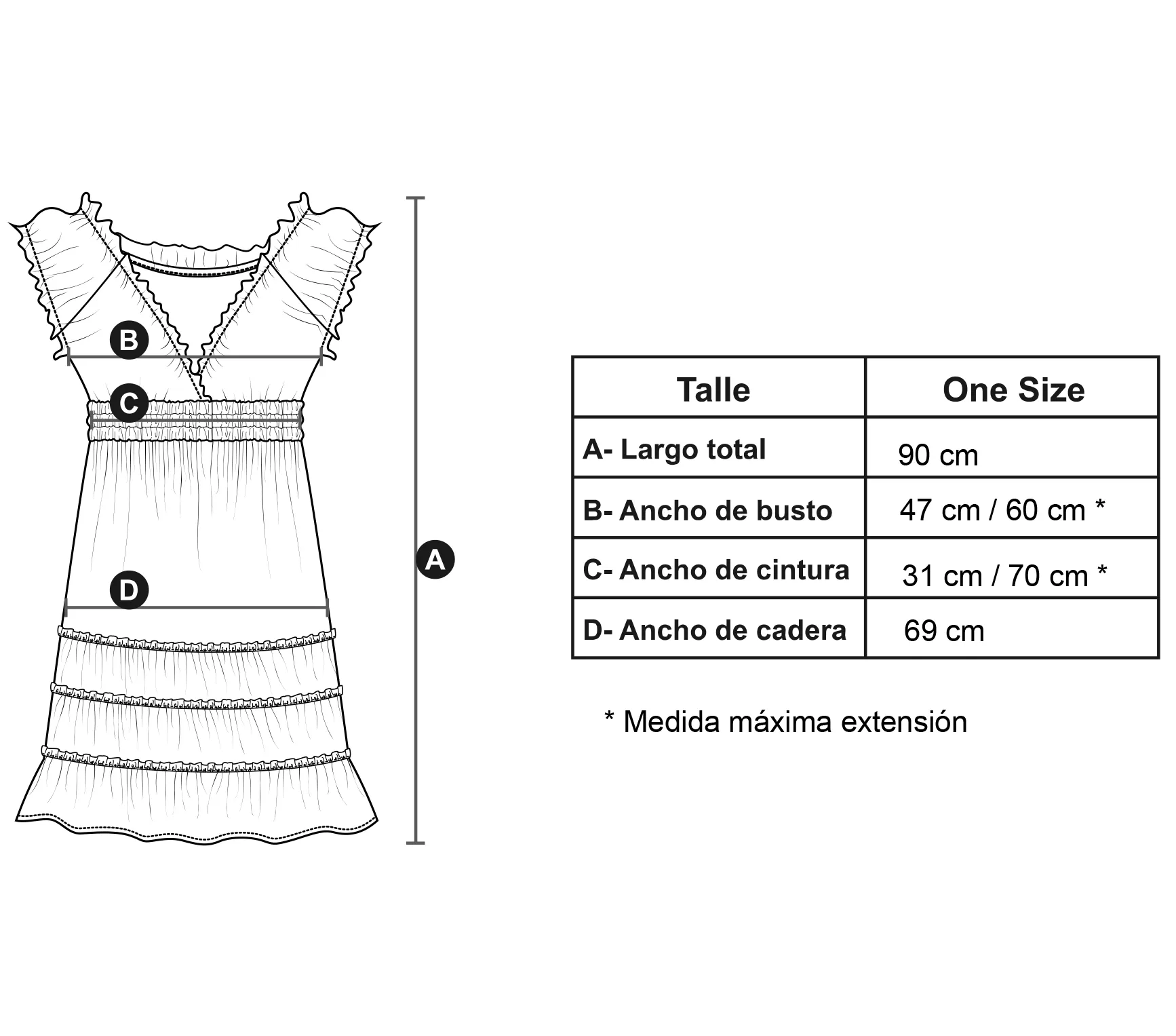 B
C
D
A

| Talle | One Size |
|---|---|
| A- Largo total | 90 cm |
| B- Ancho de busto | 47 cm / 60 cm * |
| C- Ancho de cintura | 31 cm / 70 cm * |
| D- Ancho de cadera | 69 cm |

* Medida máxima extensión