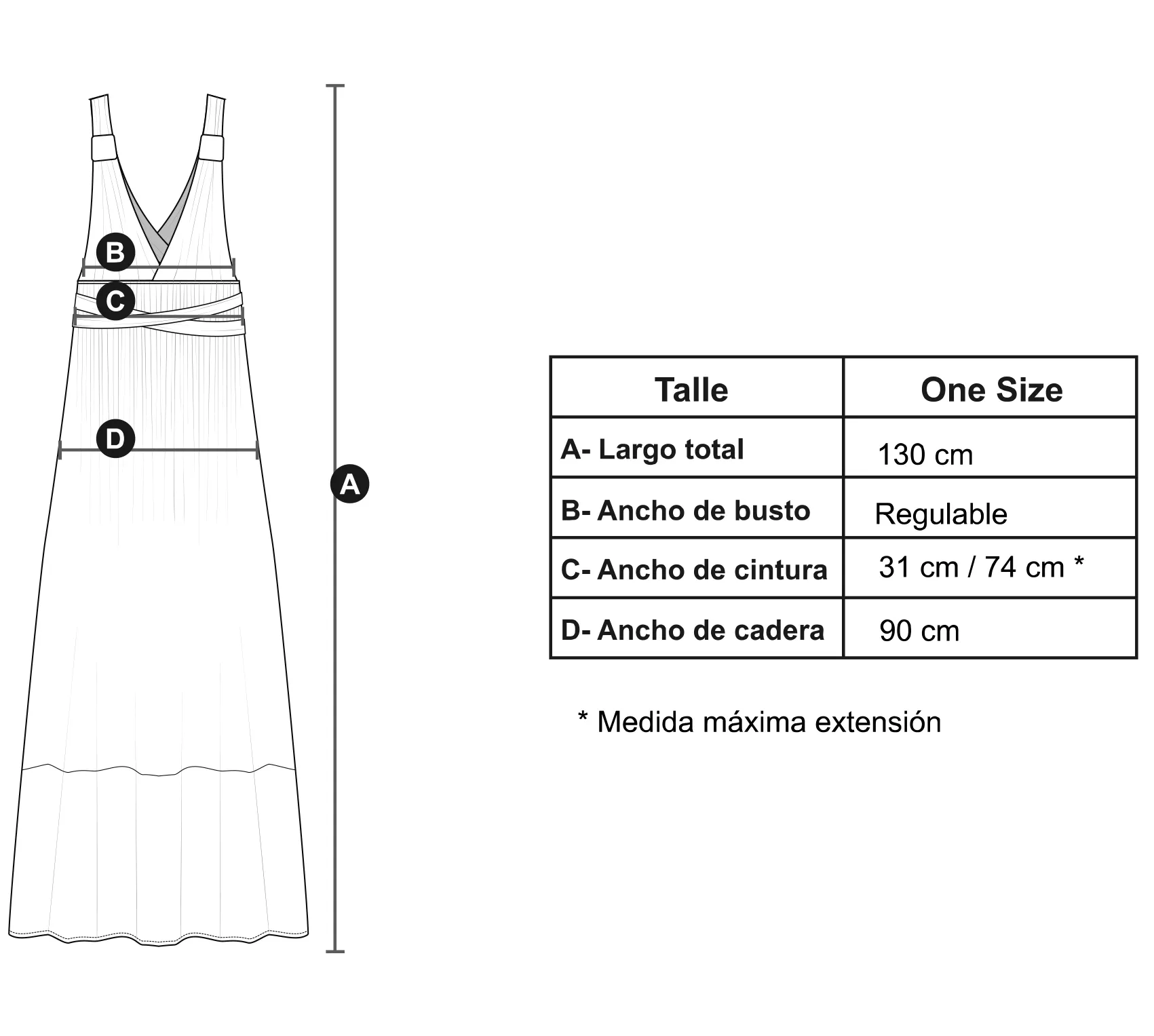 B
C
D
A

| Talle | One Size |
|---|---|
| A- Largo total | 130 cm |
| B- Ancho de busto | Regulable |
| C- Ancho de cintura | 31 cm / 74 cm * |
| D- Ancho de cadera | 90 cm |

* Medida máxima extensión